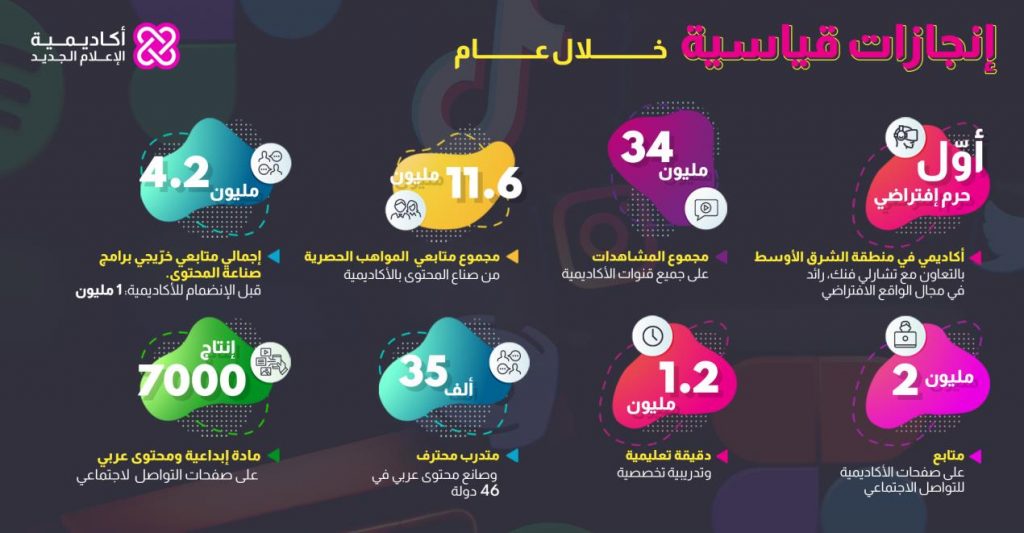 إنجازات قياسية
خلال عام

أكاديمية
الإعلام الجديد

أوّل
حرم إفتراضي
أكاديمي في منطقة الشرق الأوسط
بالتعاون مع تشارلي فنك، رائد في مجال الواقع الافتراضي

34
مليون
مجموع المشاهدات
على جميع قنوات الأكاديمية

11.6
مليون
مجموع متابعي المواهب الحصرية
من صناع المحتوى بالأكاديمية

4.2
مليون
إجمالي متابعي خرّيجي برامج صناعة المحتوى.
قبل الإنضمام للأكاديمية: 1 مليون

2
مليون
متابع
على صفحات الأكاديمية للتواصل الاجتماعي

1.2
مليون
دقيقة تعليمية
وتدريبية تخصصية

35
ألف
متدرب محترف
وصانع محتوى عربي في 46 دولة

إنتاج
7000
مادة إبداعية ومحتوى عربي
على صفحات التواصل الاجتماعي