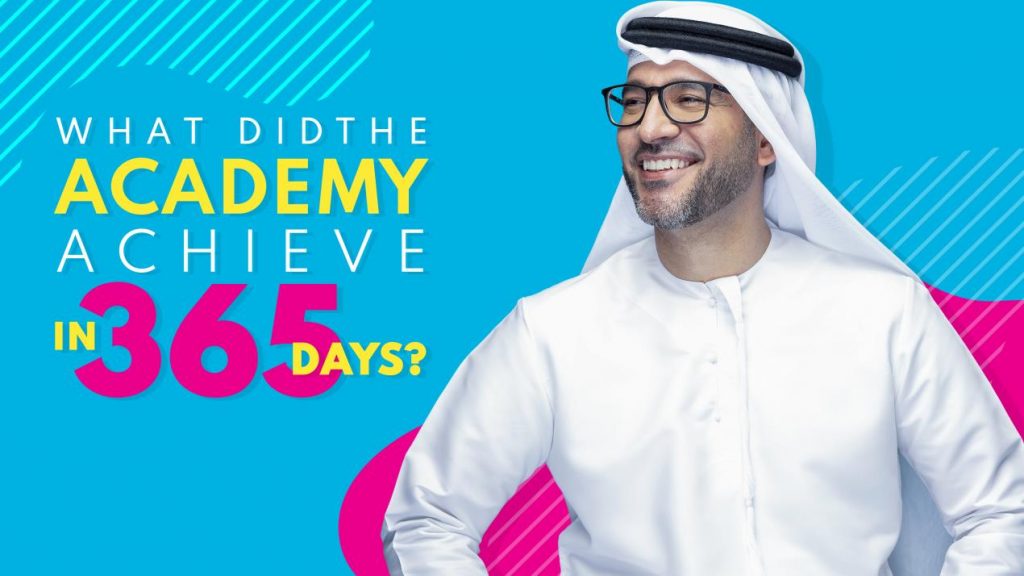 WHAT DIDTHE
ACADEMY
ACHIEVE
IN 365 DAYS?